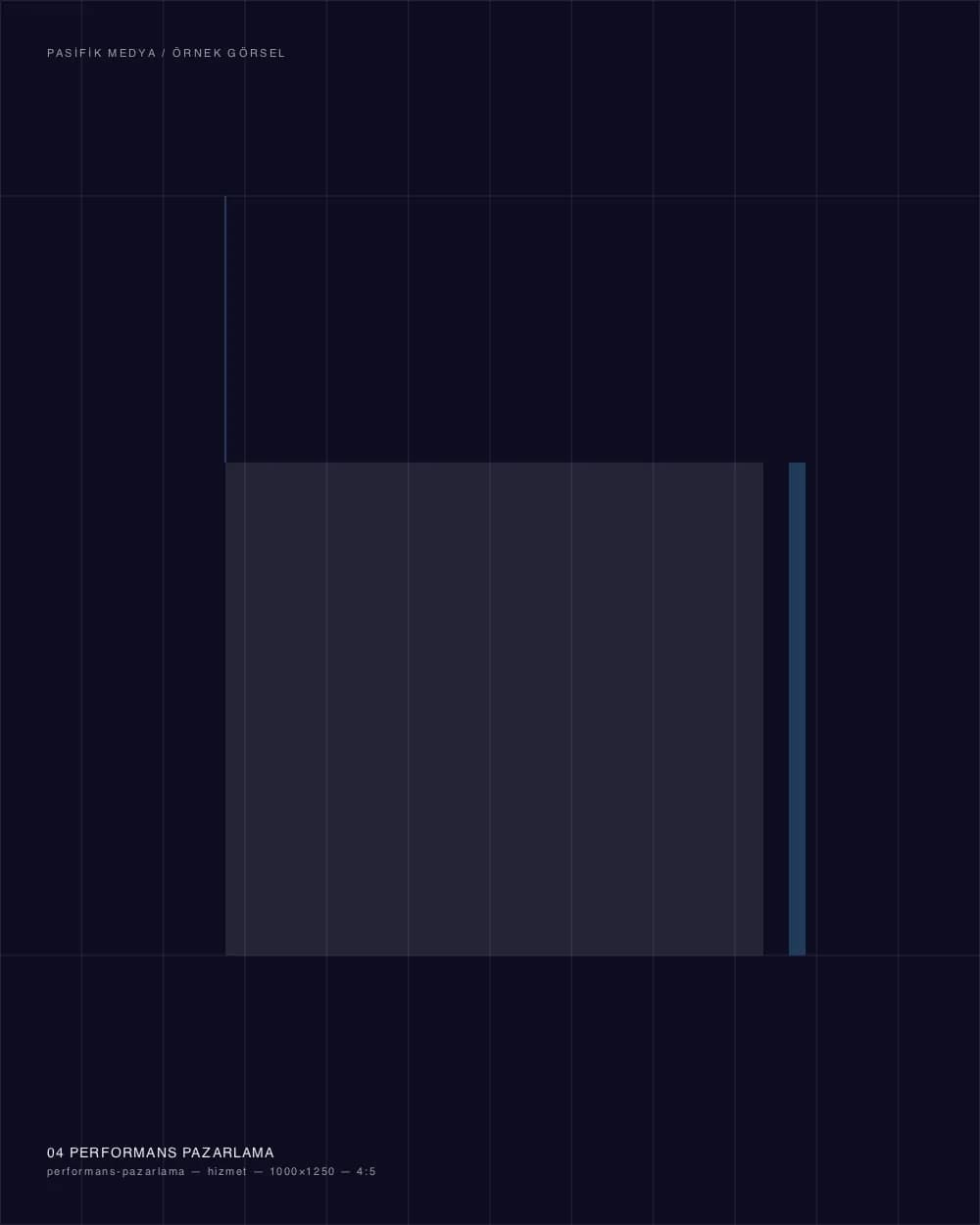 PASİFİK MEDYA / ÖRNEK GÖRSEL

04 PERFORMANS PAZARLAMA

performans-pazarlama — hizmet — 1000×1250 — 4:5